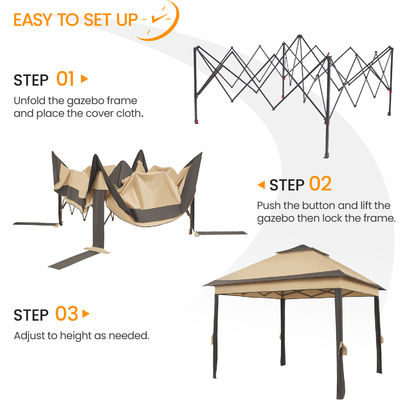 EASY TO SET UP

STEP 01

Unfold the gazebo frame and place the cover cloth.

STEP 02

Push the button and lift the gazebo then lock the frame.

STEP 03

Adjust to height as needed.